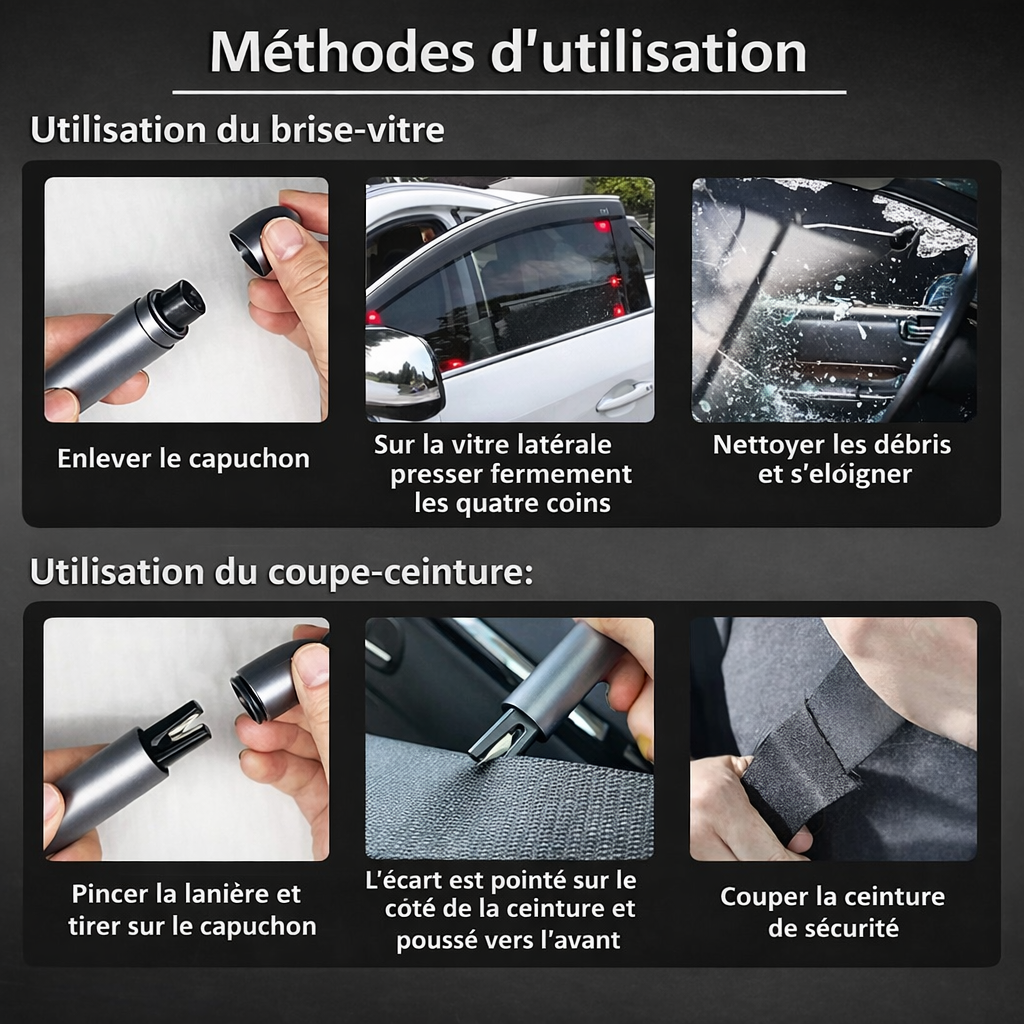 Méthodes d'utilisation

Utilisation du brise-vitre

Enlever le capuchon

Sur la vitre latérale presser fermement les quatre coins

Nettoyer les débris et s'eloigner

Utilisation du coupe-ceinture:

Pincer la lanière et tirer sur le capuchon

L'écart est pointé sur le côté de la ceinture et poussé vers l'avant

Couper la ceinture de sécurité