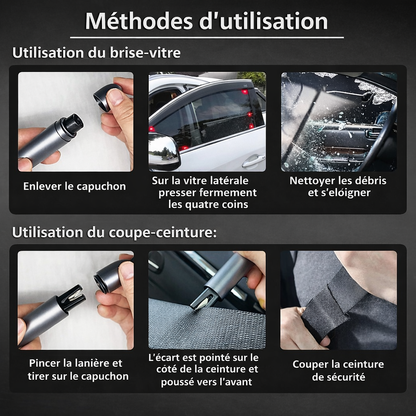 Méthodes d'utilisation

Utilisation du brise-vitre

Enlever le capuchon

Sur la vitre latérale presser fermement les quatre coins

Nettoyer les débris et s'eloigner

Utilisation du coupe-ceinture:

Pincer la lanière et tirer sur le capuchon

L'écart est pointé sur le côté de la ceinture et poussé vers l'avant

Couper la ceinture de sécurité