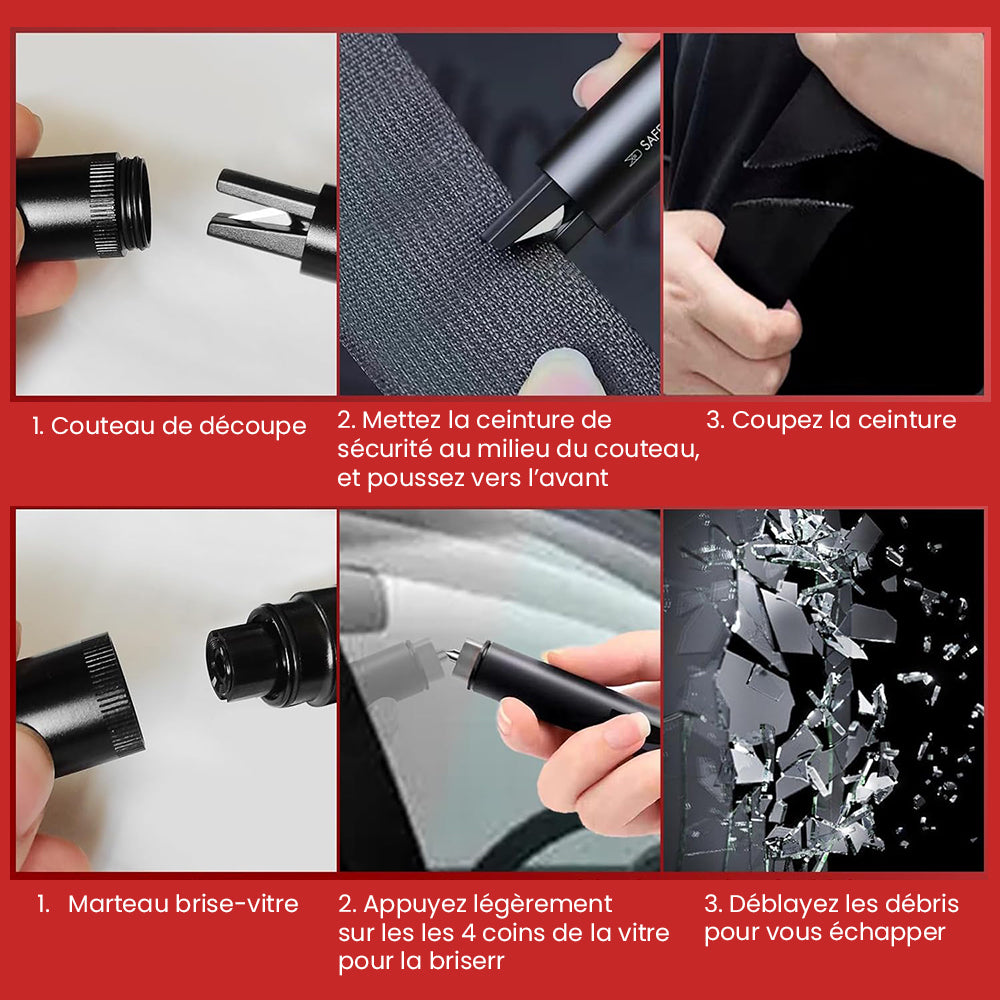 SAFE

1. Couteau de découpe

2. Mettez la ceinture de sécurité au milieu du couteau, et poussez vers l'avant

3. Coupez la ceinture

1. Marteau brise-vitre

2. Appuyez légèrement sur les les 4 coins de la vitre pour la briserr

3. Déblayez les débris pour vous échapper